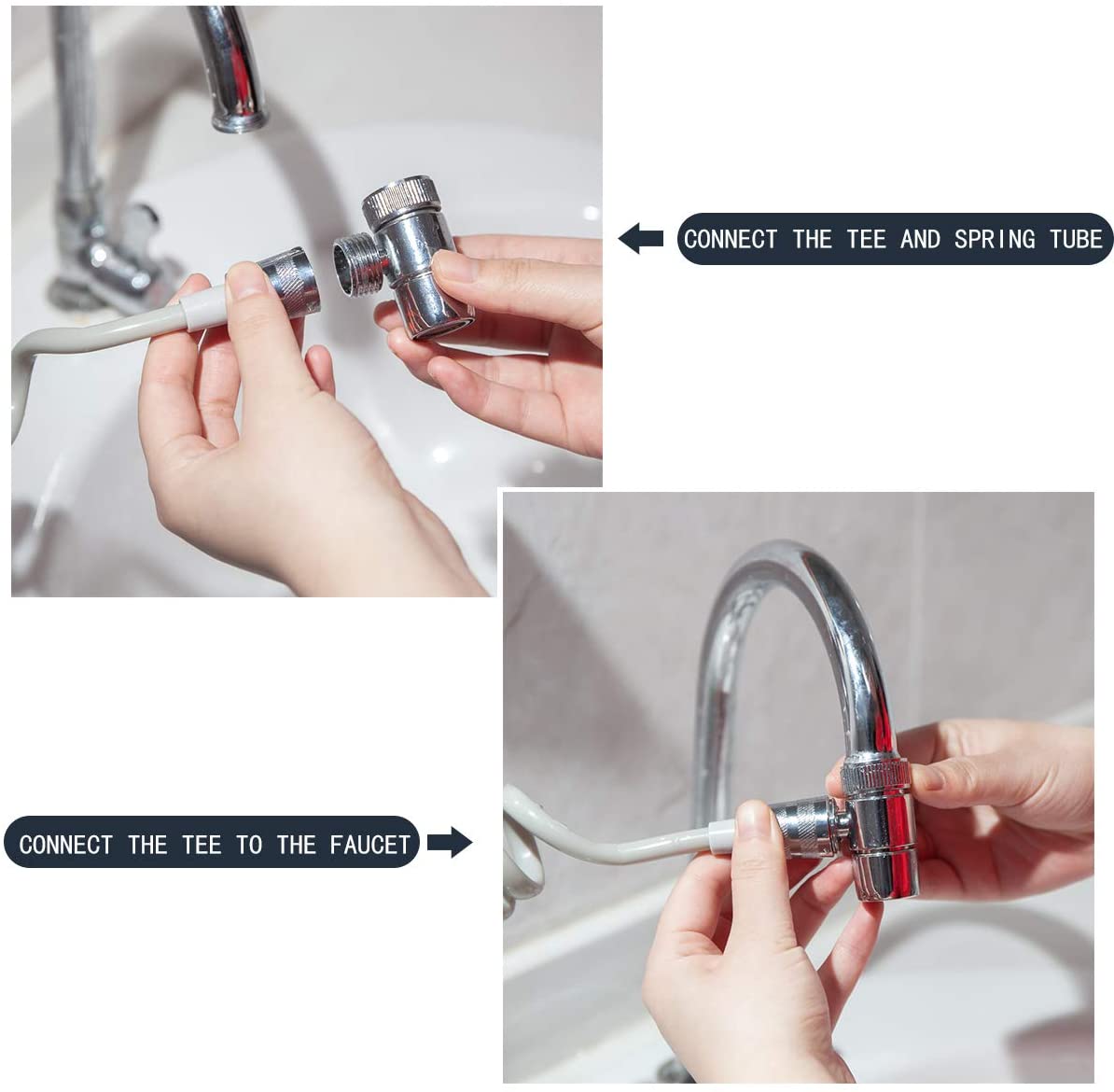 CONNECT THE TEE AND SPRING TUBE

CONNECT THE TEE TO THE FAUCET